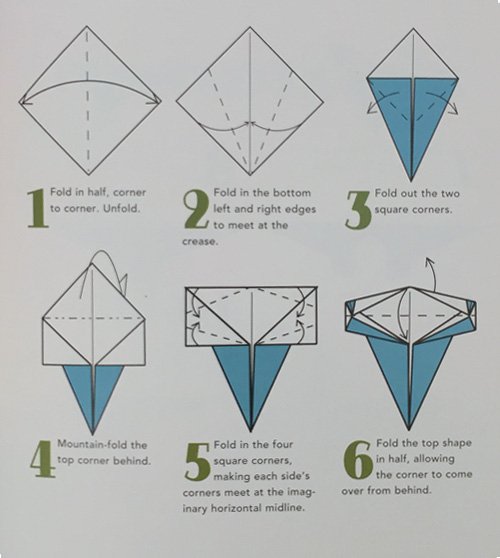 1 Fold in half, corner to corner. Unfold.

2 Fold in the bottom left and right edges to meet at the crease.

3 Fold out the two square corners.

4 Mountain-fold the top corner behind.

5 Fold in the four square corners, making each side's corners meet at the imaginary horizontal midline.

6 Fold the top shape in half, allowing the corner to come over from behind.